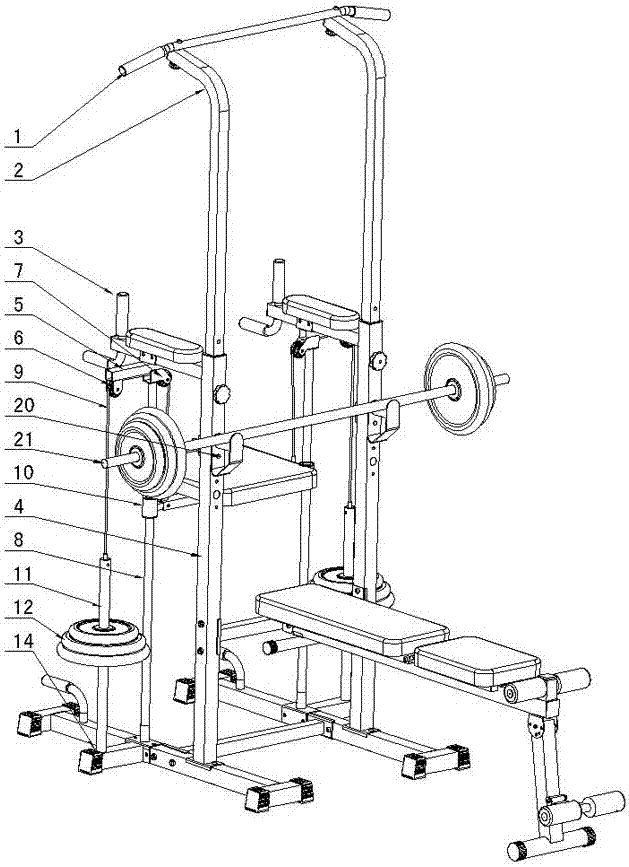 1
2
3
7
5
6
9
20
21
10
4
8
11
12
14